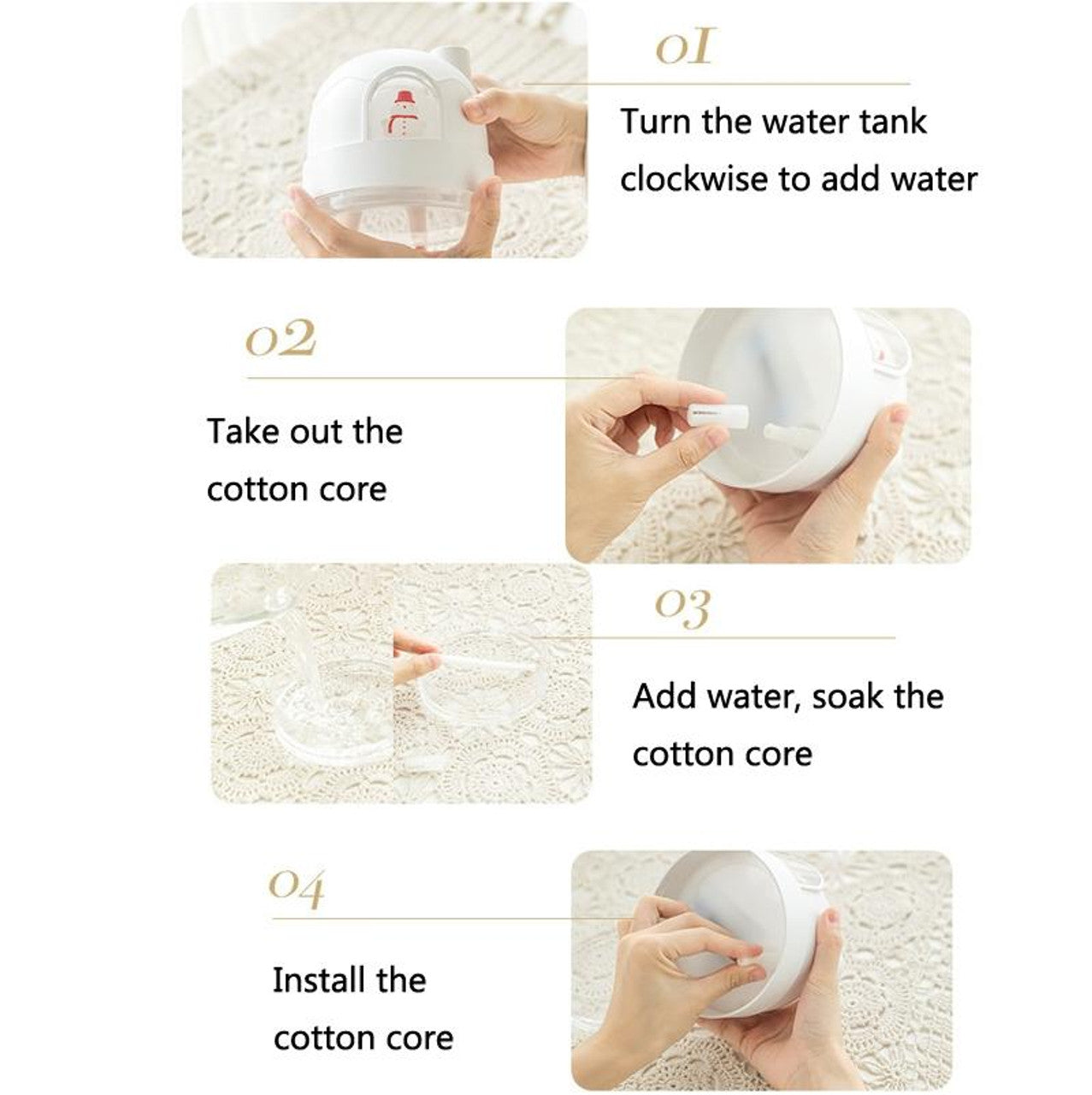 01

Turn the water tank clockwise to add water

02

Take out the cotton core

03

Add water, soak the cotton core

04

Install the cotton core