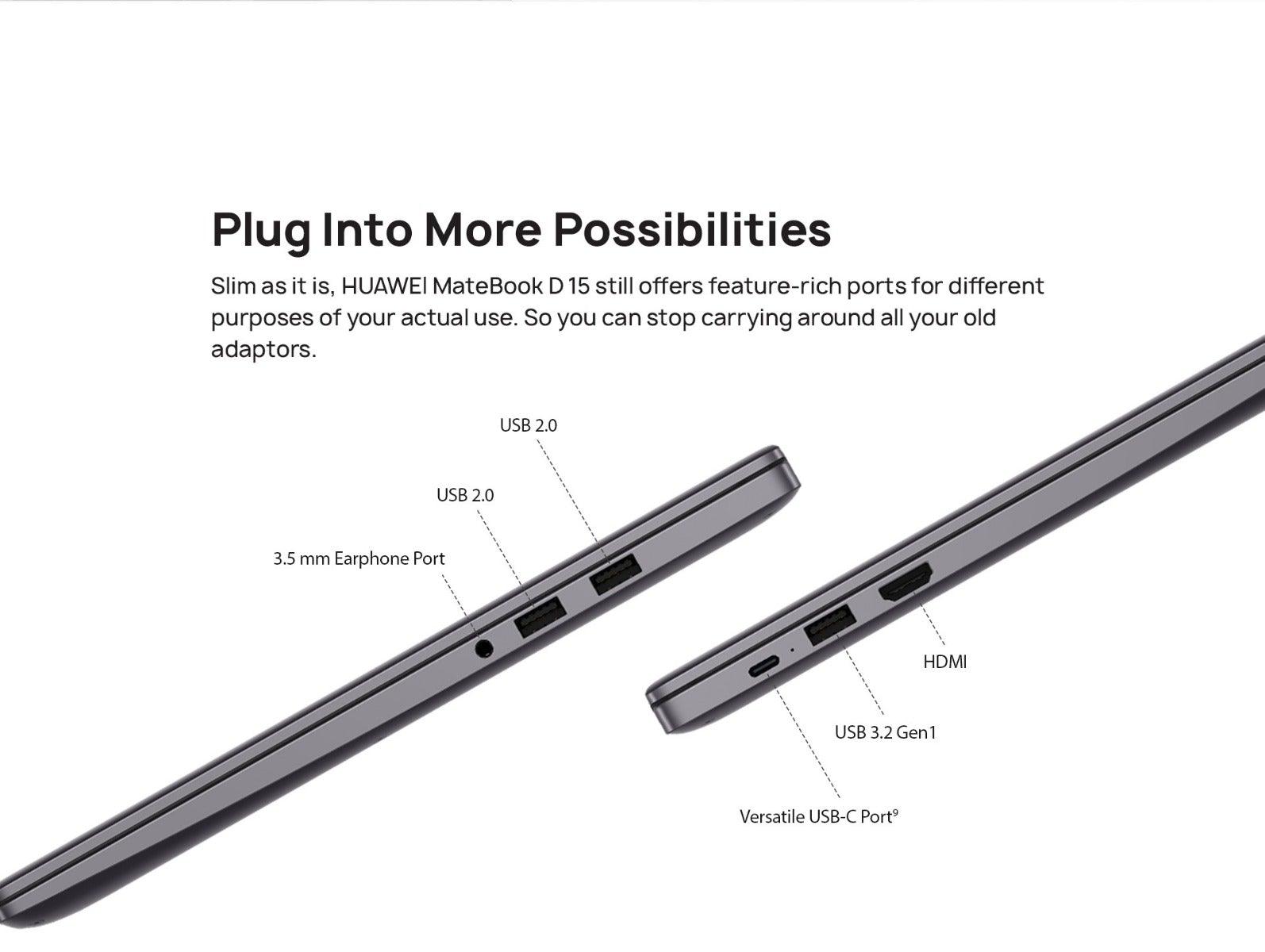 Plug Into More Possibilities

Slim as it is, HUAWEI MateBook D 15 still offers feature-rich ports for different purposes of your actual use. So you can stop carrying around all your old adaptors.

USB 2.0

USB 2.0

3.5 mm Earphone Port

HDMI

USB 3.2 Gen1

Versatile USB-C Port$^9$