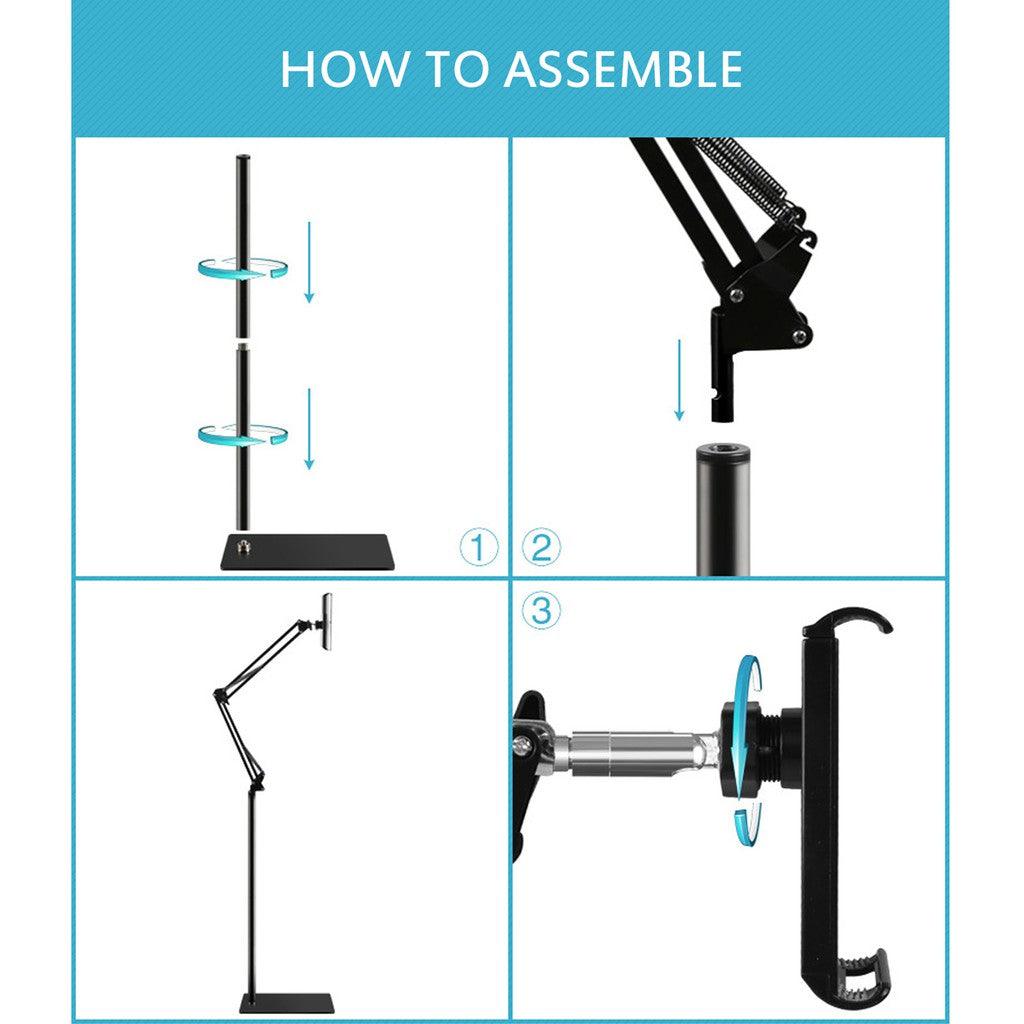 HOW TO ASSEMBLE

①

②

③