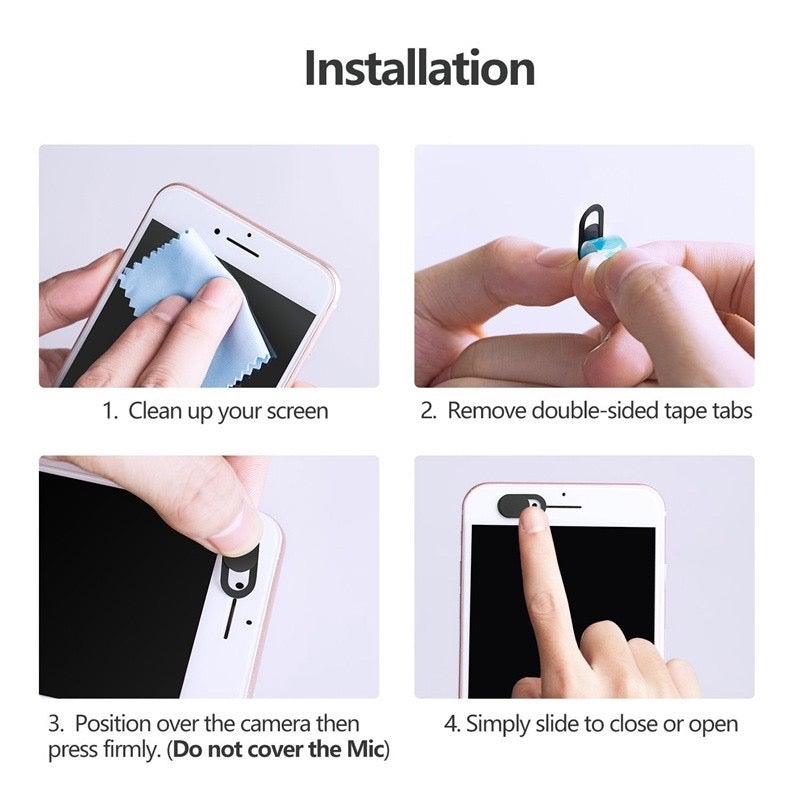 Installation

1. Clean up your screen

2. Remove double-sided tape tabs

3. Position over the camera then press firmly. (Do not cover the Mic)

4. Simply slide to close or open