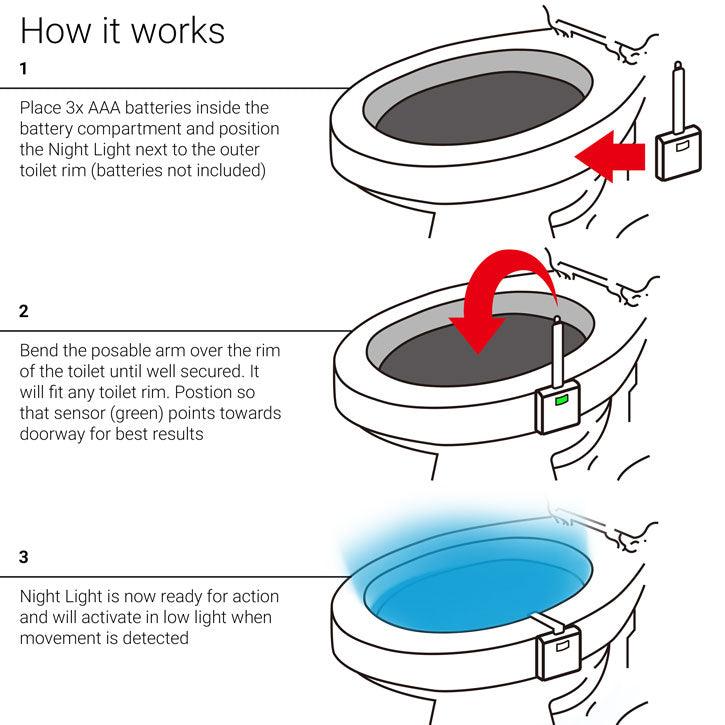 How it works

1

Place 3x AAA batteries inside the battery compartment and position the Night Light next to the outer toilet rim (batteries not included)

2

Bend the posable arm over the rim of the toilet until well secured. It will fit any toilet rim. Postion so that sensor (green) points towards doorway for best results

3

Night Light is now ready for action and will activate in low light when movement is detected