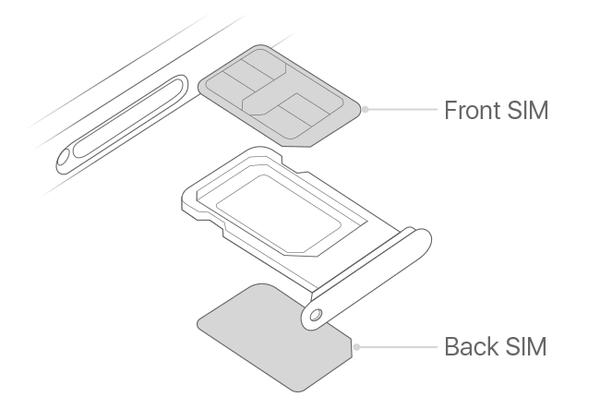 Front SIM

Back SIM