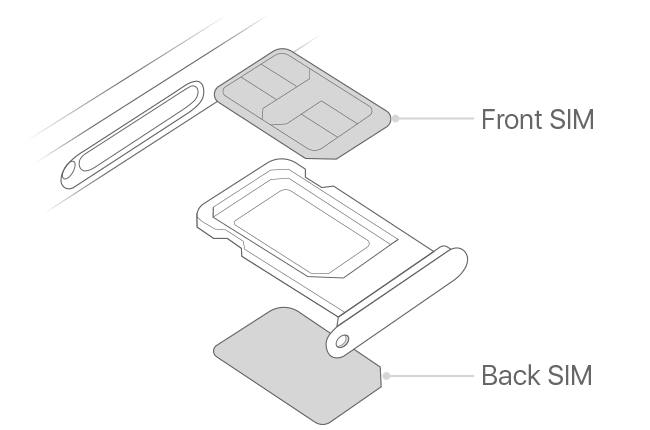 Front SIM

Back SIM