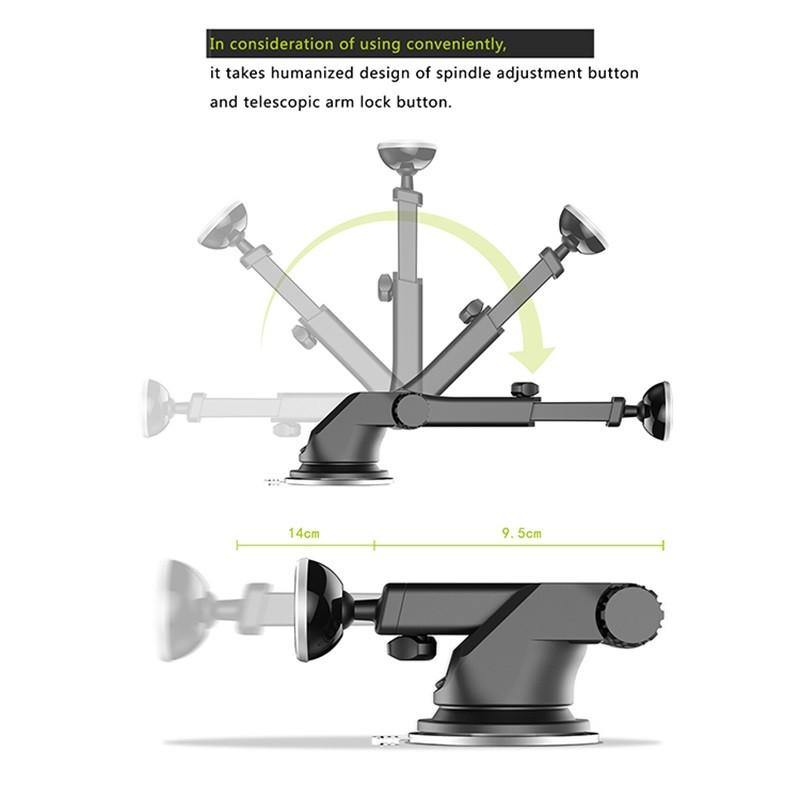 In consideration of using conveniently,
it takes humanized design of spindle adjustment button and telescopic arm lock button.

14cm
9.5cm