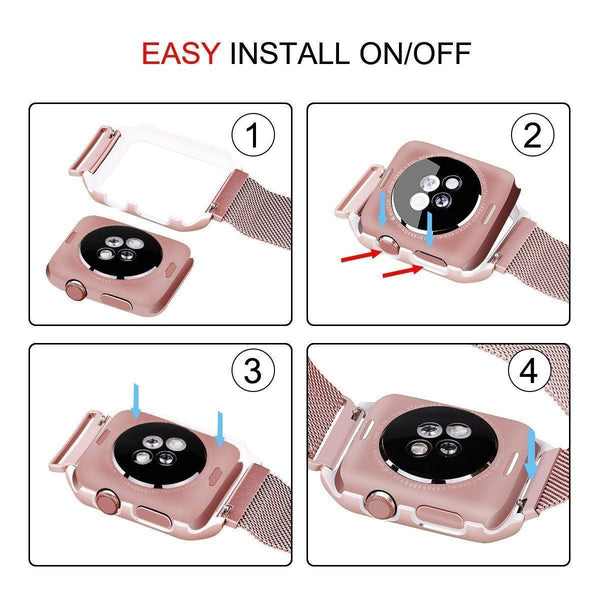 EASY INSTALL ON/OFF

1

2

3

4